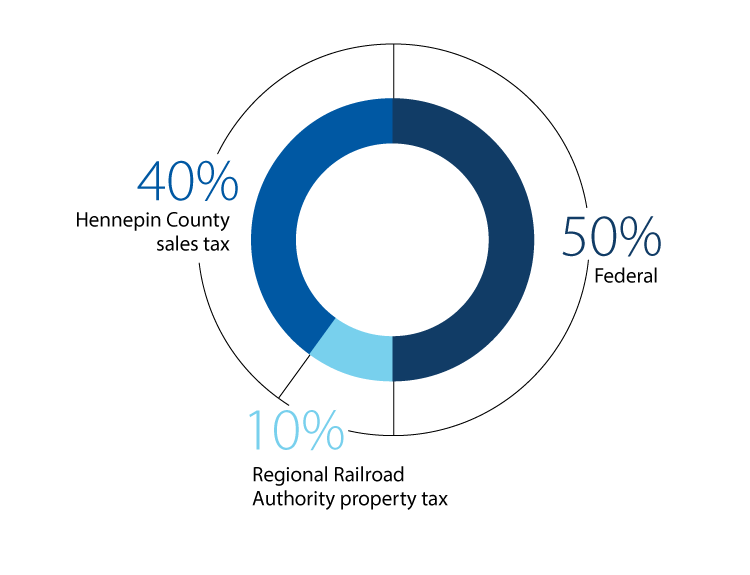 40%
Hennepin County sales tax

50%
Federal

10%
Regional Railroad Authority property tax